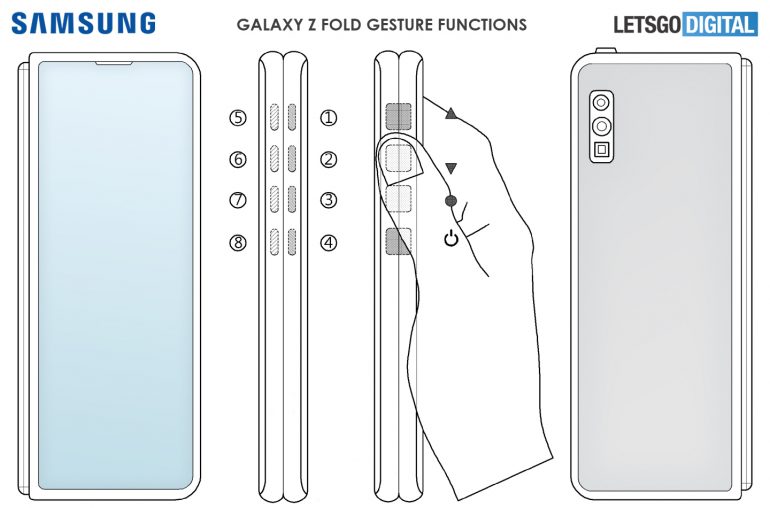 SAMSUNG

GALAXY Z FOLD GESTURE FUNCTIONS

LETSGO DIGITAL

⑤ ①
⑥ ②
⑦ ③
⑧ ④