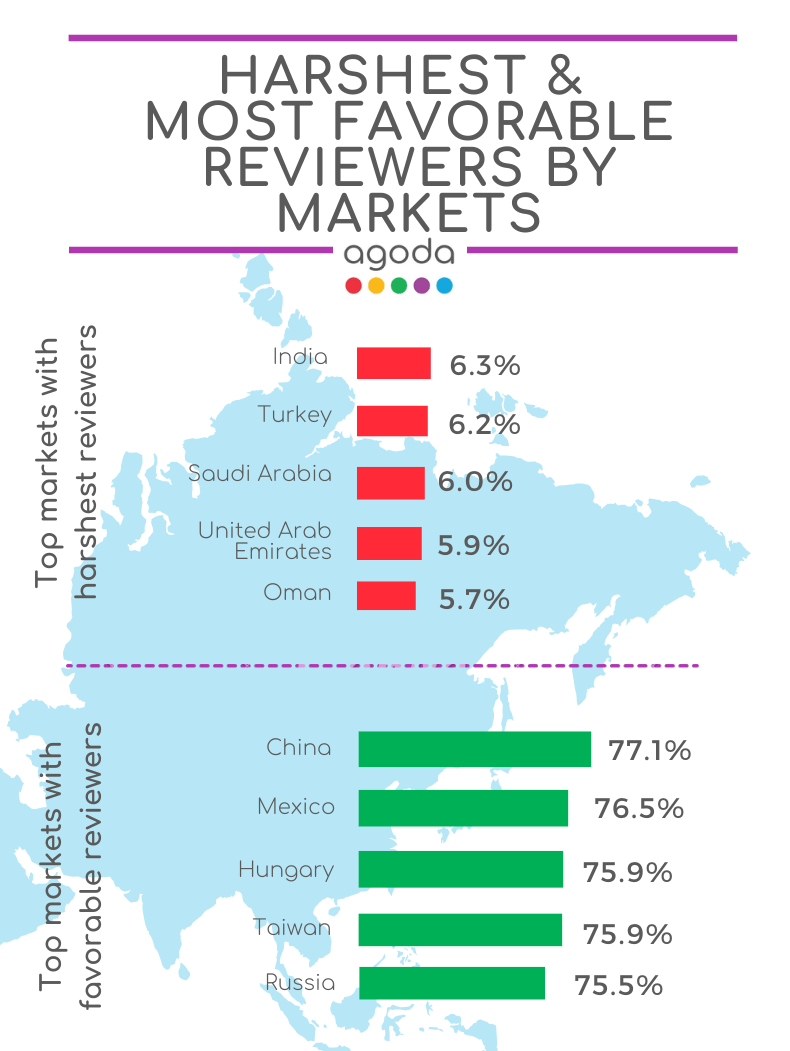 HARSHEST & MOST FAVORABLE REVIEWERS BY MARKETS

agoda

Top markets with harshest reviewers

India 6.3%

Turkey 6.2%

Saudi Arabia 6.0%

United Arab Emirates 5.9%

Oman 5.7%

Top markets with favorable reviewers

China 77.1%

Mexico 76.5%

Hungary 75.9%

Taiwan 75.9%

Russia 75.5%