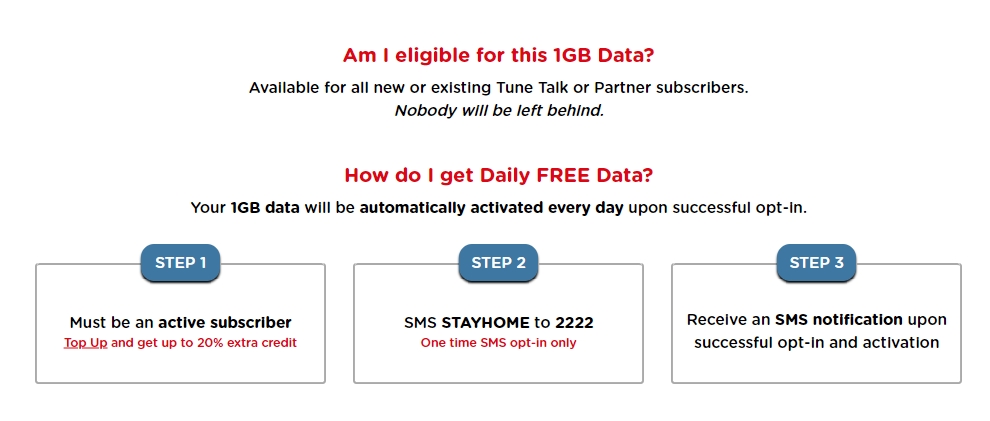 Am I eligible for this 1GB Data?

Available for all new or existing Tune Talk or Partner subscribers.
Nobody will be left behind.

How do I get Daily FREE Data?

Your 1GB data will be automatically activated every day upon successful opt-in.

STEP 1

Must be an active subscriber
Top Up and get up to 20% extra credit

STEP 2

SMS STAYHOME to 2222
One time SMS opt-in only

STEP 3

Receive an SMS notification upon successful opt-in and activation