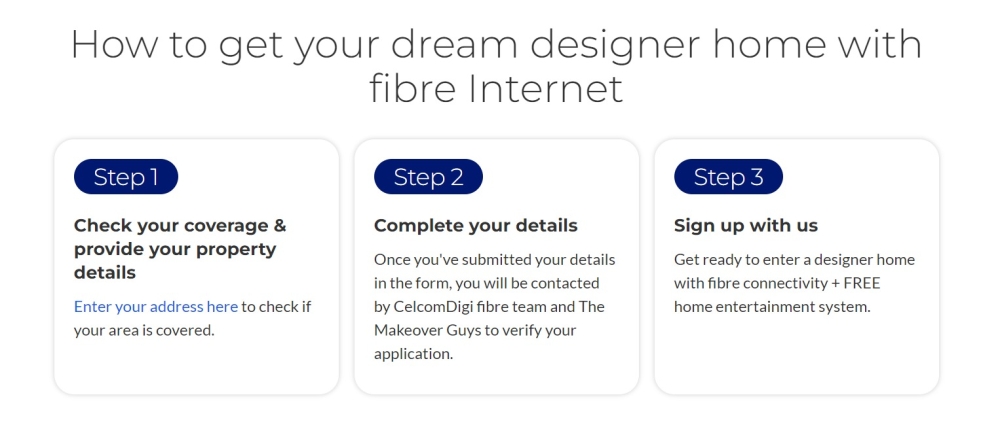 How to get your dream designer home with fibre Internet

Step 1

Check your coverage & provide your property details

Enter your address here to check if your area is covered.

Step 2

Complete your details

Once you've submitted your details in the form, you will be contacted by CelcomDigi fibre team and The Makeover Guys to verify your application.

Step 3

Sign up with us

Get ready to enter a designer home with fibre connectivity + FREE home entertainment system.